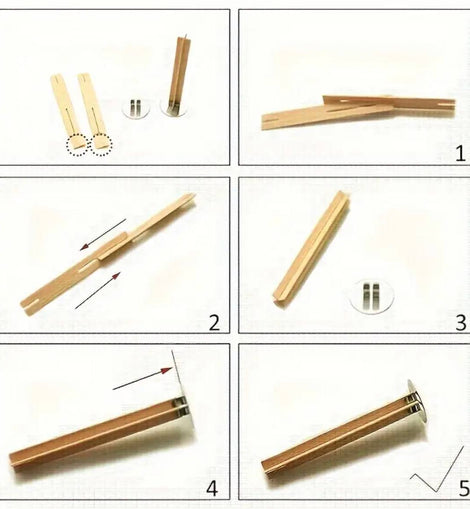 1

2

3

4

5